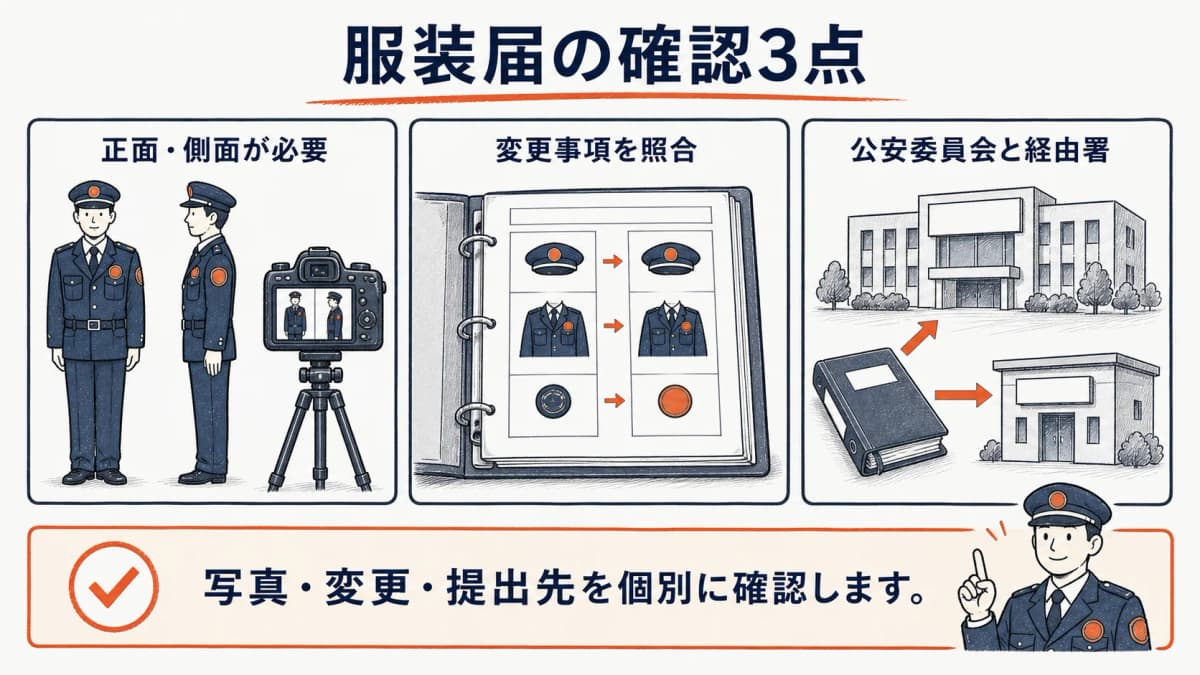 服装届の確認3点

正面・側面が必要

変更事項を照合

公安委員会と経由署

写真・変更・提出先を個別に確認します。