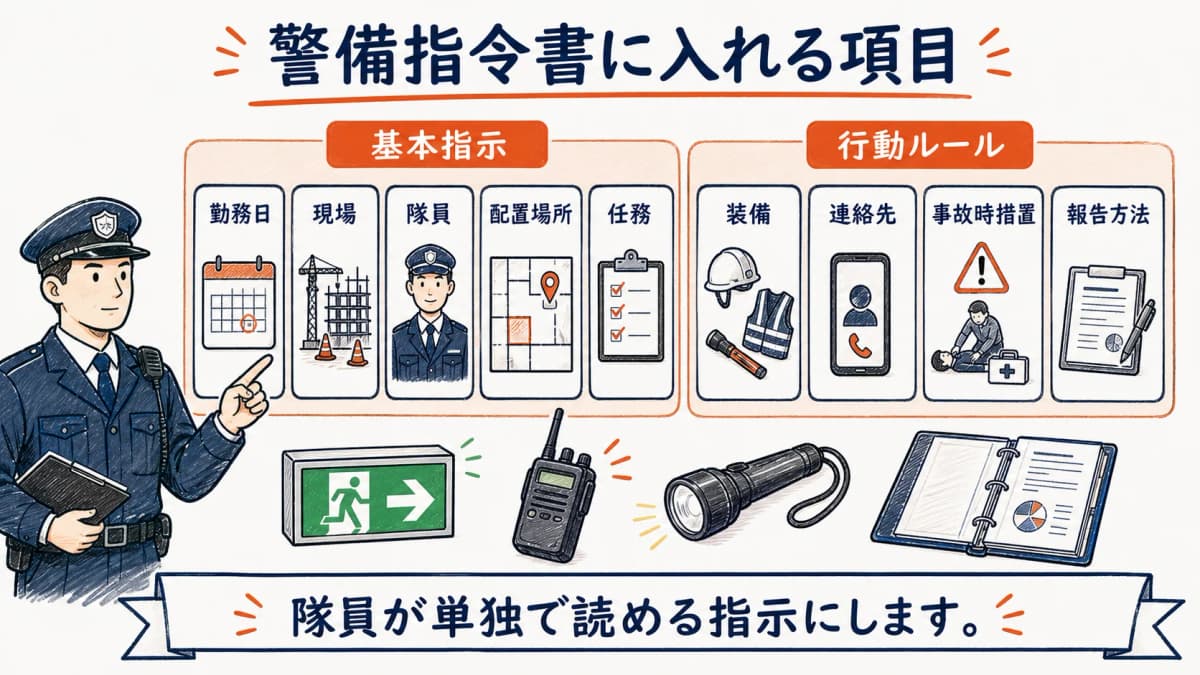 警備指令書に入れる項目

基本指示

勤務日

現場

隊員

配置場所

任務

行動ルール

装備

連絡先

事故時措置

報告方法

隊員が単独で読める指示にします。