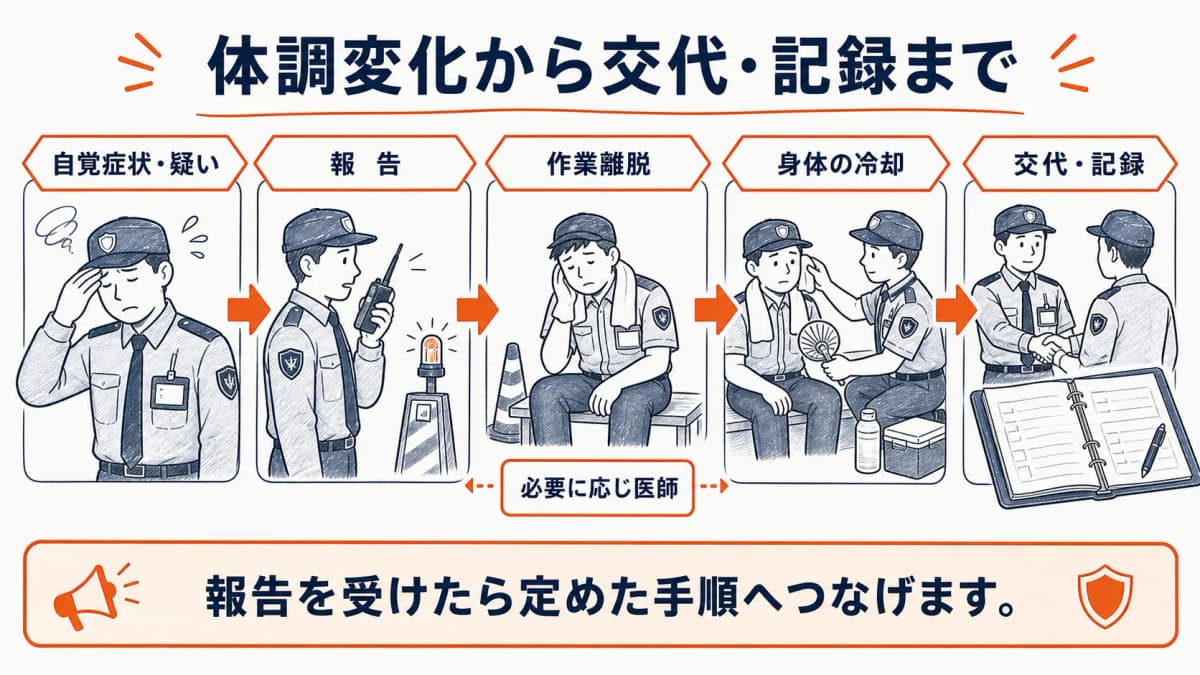 体調変化から交代・記録まで

自覚症状・疑い

報　告

作業離脱

身体の冷却

交代・記録

必要に応じ医師

報告を受けたら定めた手順へつなげます。