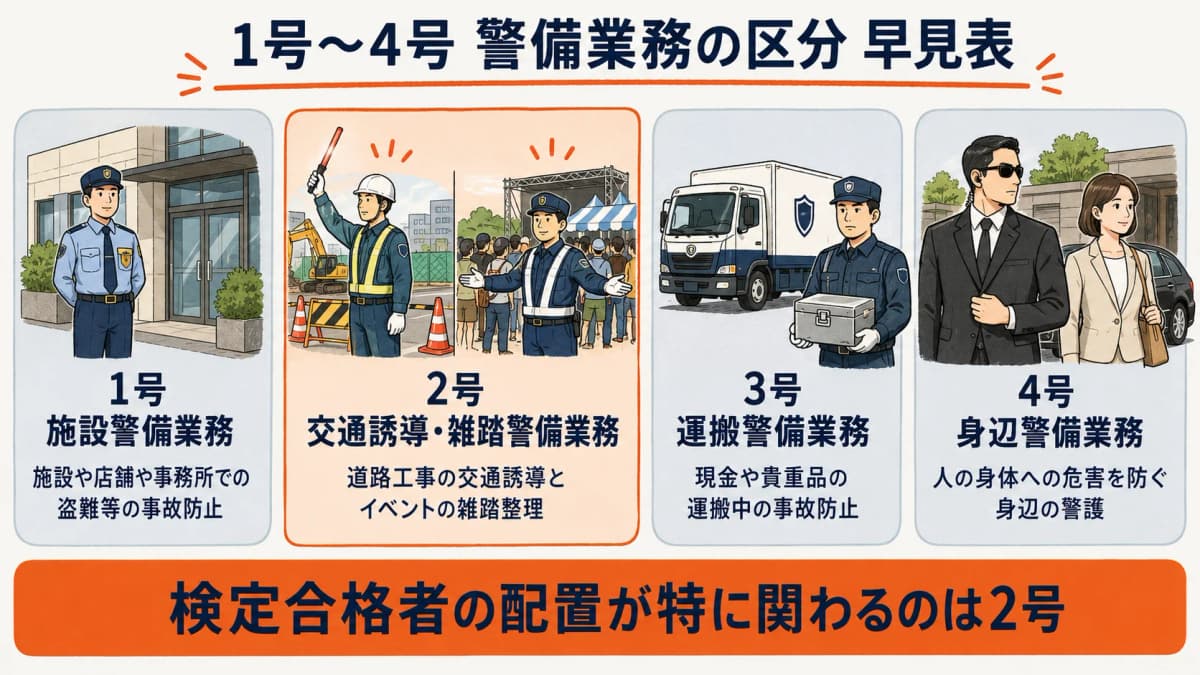 1号～4号 警備業務の区分 早見表

1号
施設警備業務
施設や店舗や事務所での盗難等の事故防止

2号
交通誘導・雑踏警備業務
道路工事の交通誘導とイベントの雑踏整理

3号
運搬警備業務
現金や貴重品の運搬中の事故防止

4号
身辺警備業務
人の身体への危害を防ぐ身辺の警護

検定合格者の配置が特に関わるのは2号