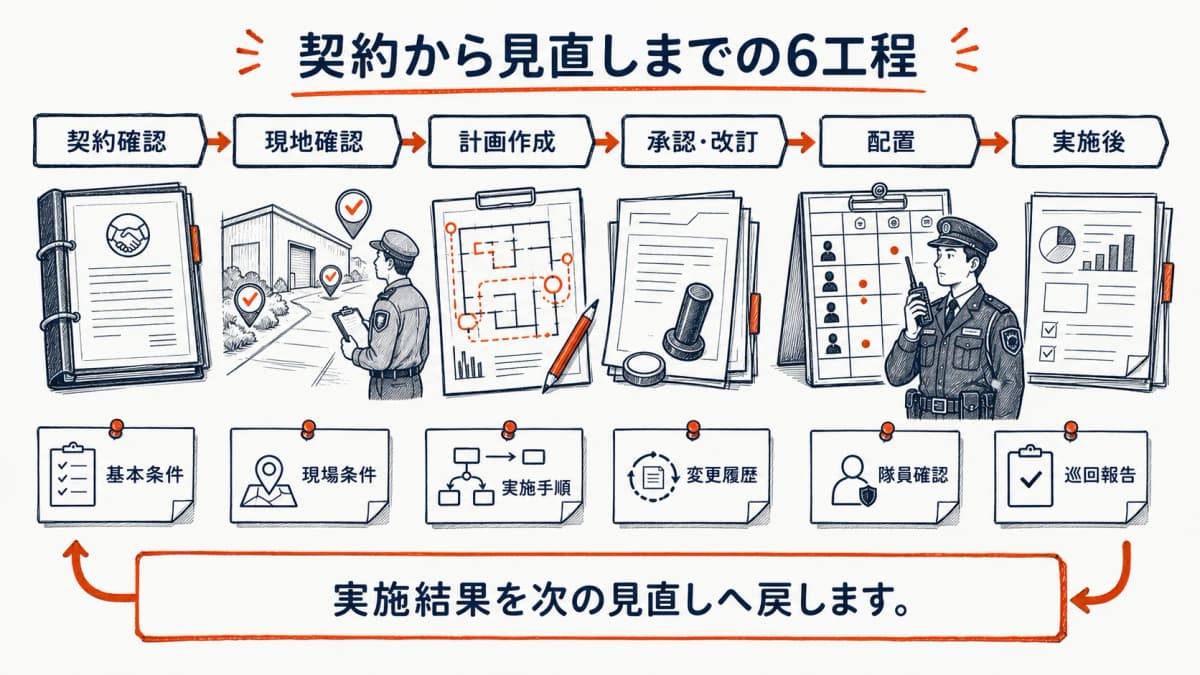 契約から見直しまでの6工程

契約確認

現地確認

計画作成

承認・改訂

配置

実施後

基本条件

現場条件

実施手順

変更履歴

隊員確認

巡回報告

実施結果を次の見直しへ戻します。